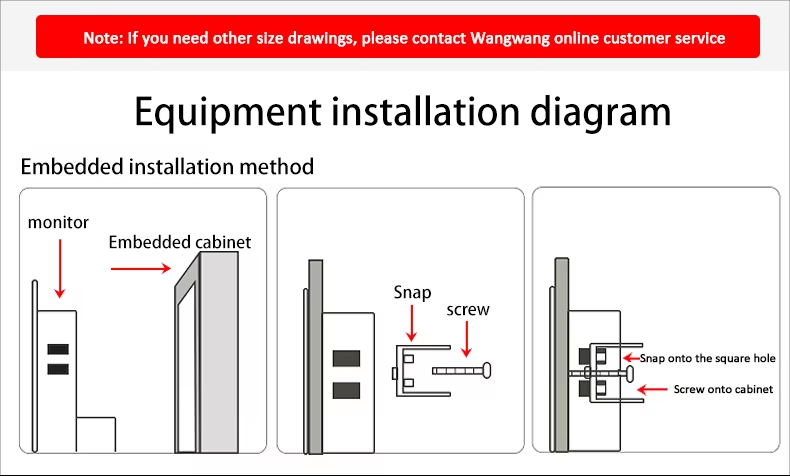 Note: If you need other size drawings, please contact Wangwang online customer service

Equipment installation diagram

Embedded installation method

monitor

Embedded cabinet

Snap

screw

Snap onto the square hole

Screw onto cabinet